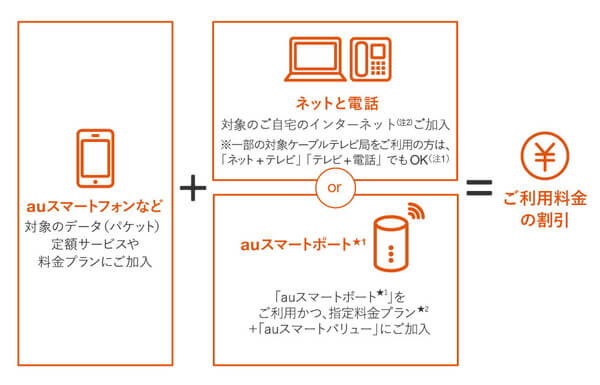 auスマートフォンなど
対象のデータ(パケット)定額サービスや料金プランにご加入

+

ネットと電話
対象のご自宅のインターネット(注2)ご加入
※一部の対象ケーブルテレビ局をご利用の方は、「ネット+テレビ」「テレビ+電話」でもOK(注1)

or

auスマートポート★1
「auスマートポート★1」をご利用かつ、指定料金プラン★2+「auスマートバリュー」にご加入

=

¥

ご利用料金の割引