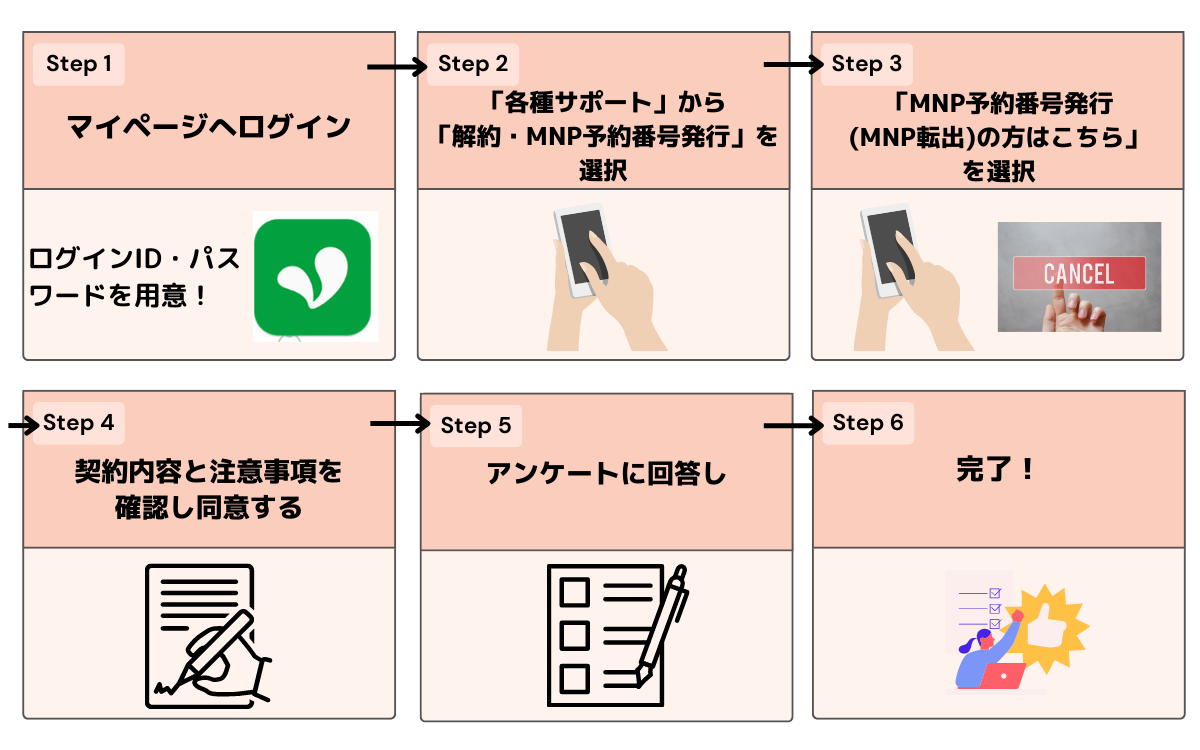 Step 1

マイページへログイン

ログインID・パスワードを用意！

Step 2

「各種サポート」から「解約・MNP予約番号発行」を選択

Step 3

「MNP予約番号発行(MNP転出)の方はこちら」を選択

CANCEL

Step 4

契約内容と注意事項を確認し同意する

Step 5

アンケートに回答し

Step 6

完了！