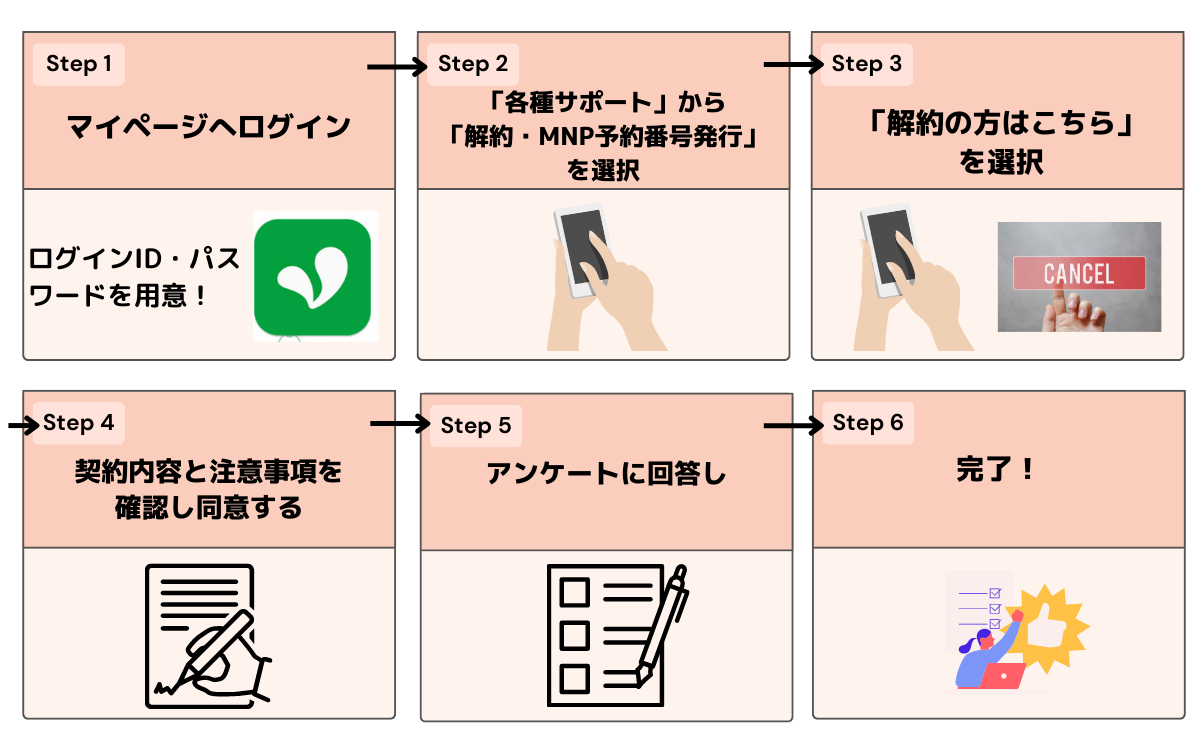 Step 1

マイページへログイン

ログインID・パスワードを用意！

Step 2

「各種サポート」から「解約・MNP予約番号発行」を選択

Step 3

「解約の方はこちら」を選択

CANCEL

Step 4

契約内容と注意事項を確認し同意する

Step 5

アンケートに回答し

Step 6

完了！