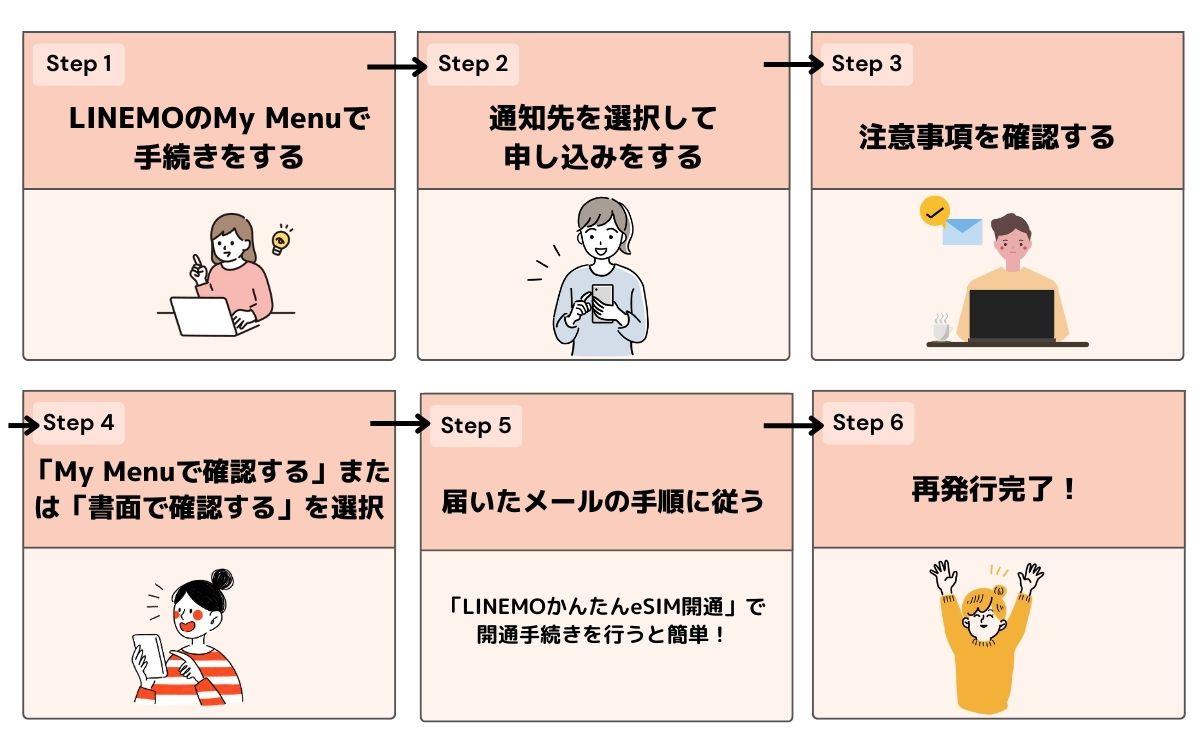 Step 1
LINEMOのMy Menuで手続きをする

Step 2
通知先を選択して申し込みをする

Step 3
注意事項を確認する

Step 4
「My Menuで確認する」または「書面で確認する」を選択

Step 5
届いたメールの手順に従う

「LINEMOかんたんeSIM開通」で開通手続きを行うと簡単！

Step 6
再発行完了！