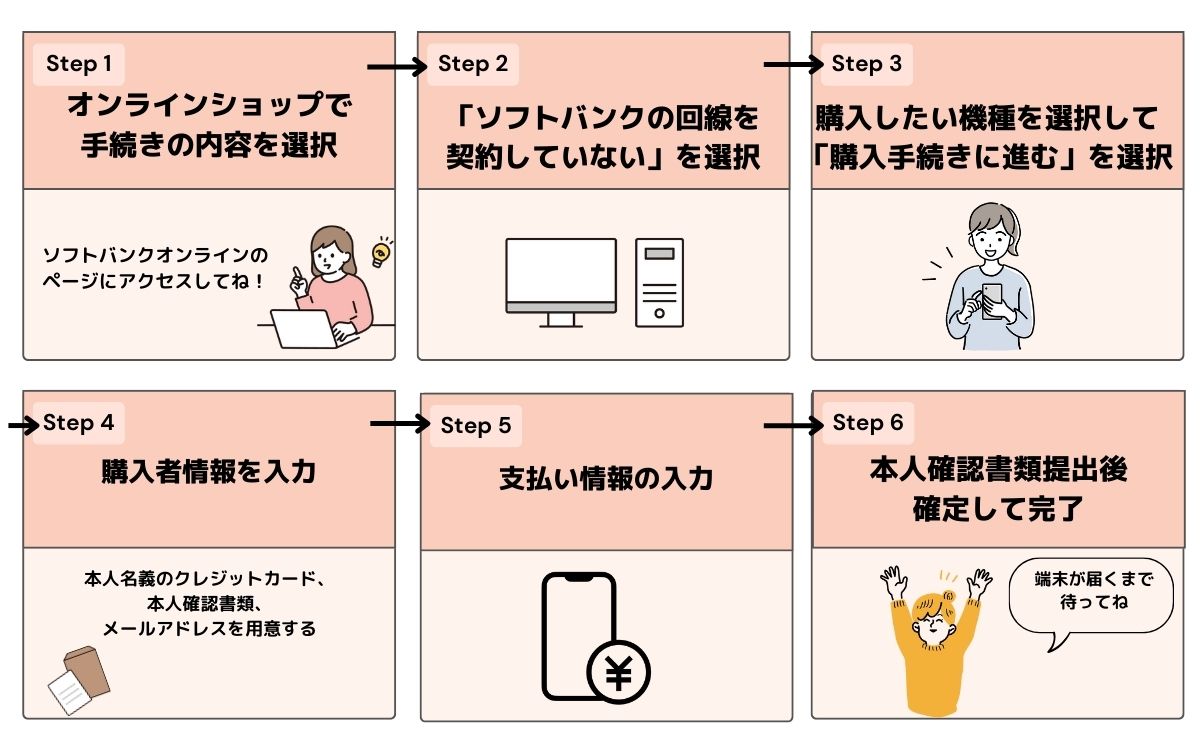 Step 1

オンラインショップで手続きの内容を選択

ソフトバンクオンラインのページにアクセスしてね！

Step 2

「ソフトバンクの回線を契約していない」を選択

Step 3

購入したい機種を選択して「購入手続きに進む」を選択

Step 4

購入者情報を入力

本人名義のクレジットカード、本人確認書類、メールアドレスを用意する

Step 5

支払い情報の入力

¥

Step 6

本人確認書類提出後確定して完了

端末が届くまで待ってね