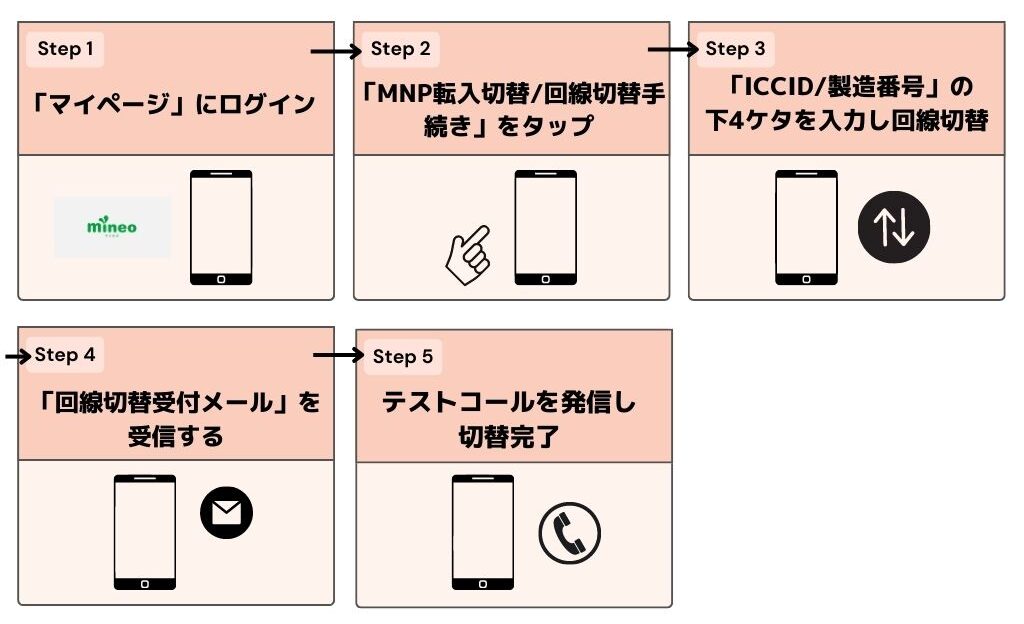 Step 1

「マイページ」にログイン

mineo

Step 2

「MNP転入切替/回線切替手続き」をタップ

Step 3

「ICCID/製造番号」の下4ケタを入力し回線切替

Step 4

「回線切替受付メール」を受信する

Step 5

テストコールを発信し切替完了