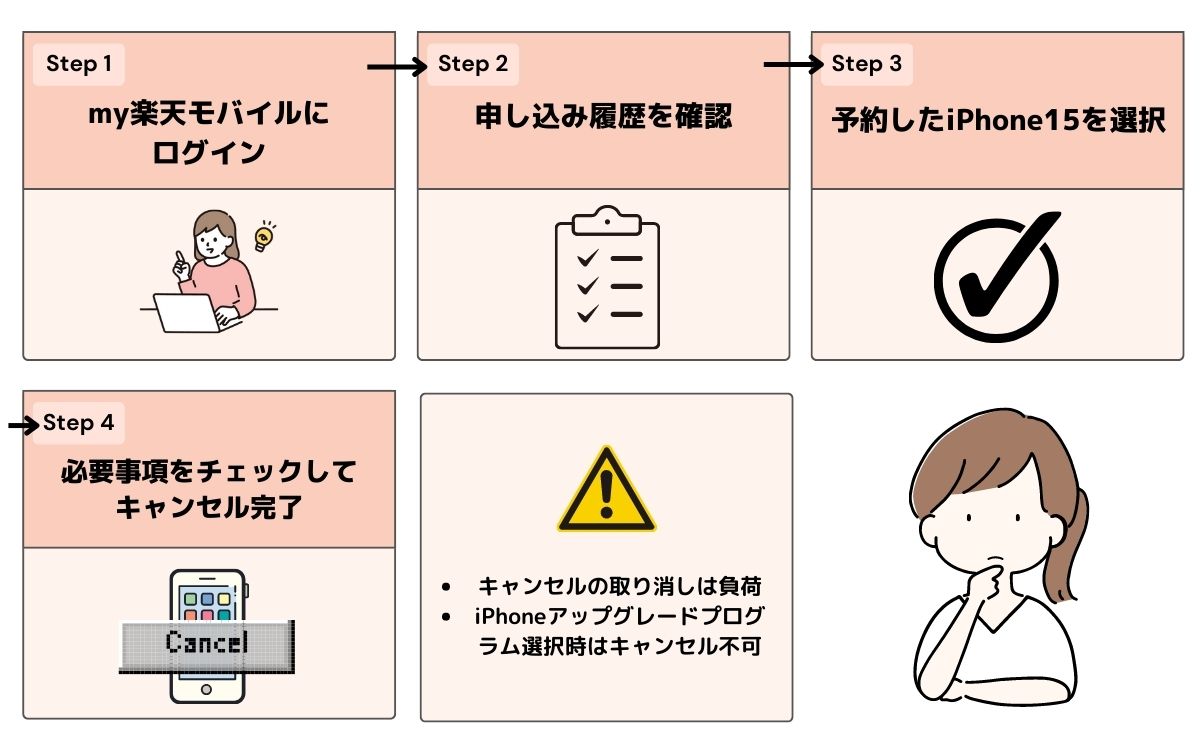 Step 1

my楽天モバイルにログイン

Step 2

申し込み履歴を確認

Step 3

予約したiPhone15を選択

Step 4

必要事項をチェックしてキャンセル完了

Cancel

- キャンセルの取り消しは負荷
- iPhoneアップグレードプログラム選択時はキャンセル不可