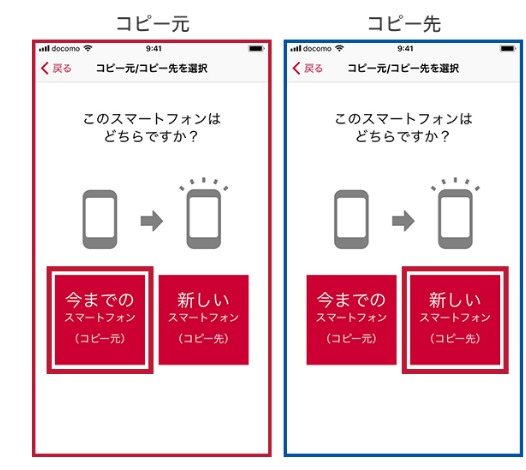 コピー元

docomo 9:41

戻る コピー元/コピー先を選択

このスマートフォンは
どちらですか？

今までの
スマートフォン
（コピー元）

新しい
スマートフォン
（コピー先）

コピー先

docomo 9:41

戻る コピー元/コピー先を選択

このスマートフォンは
どちらですか？

今までの
スマートフォン
（コピー元）

新しい
スマートフォン
（コピー先）