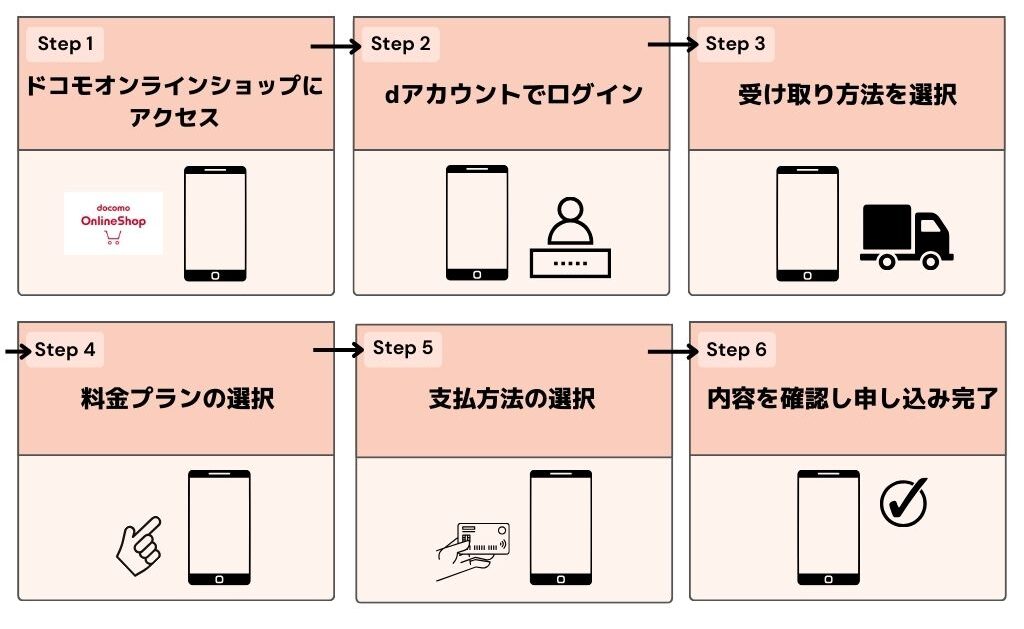 Step 1
ドコモオンラインショップにアクセス

docomo
OnlineShop

Step 2
dアカウントでログイン

Step 3
受け取り方法を選択

Step 4
料金プランの選択

Step 5
支払方法の選択

Step 6
内容を確認し申し込み完了