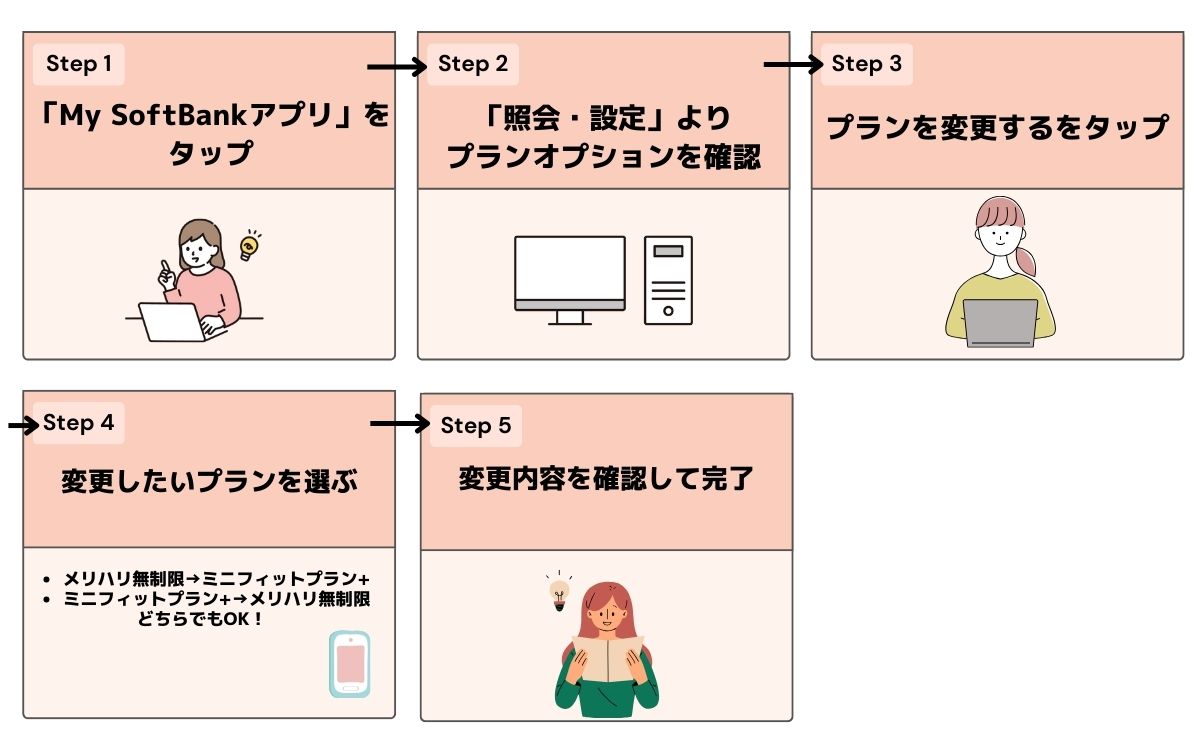 Step 1

「My SoftBankアプリ」をタップ

Step 2

「照会・設定」よりプランオプションを確認

Step 3

プランを変更するをタップ

Step 4

変更したいプランを選ぶ

- メリハリ無制限→ミニフィットプラン+
- ミニフィットプラン+→メリハリ無制限

どちらでもOK！

Step 5

変更内容を確認して完了