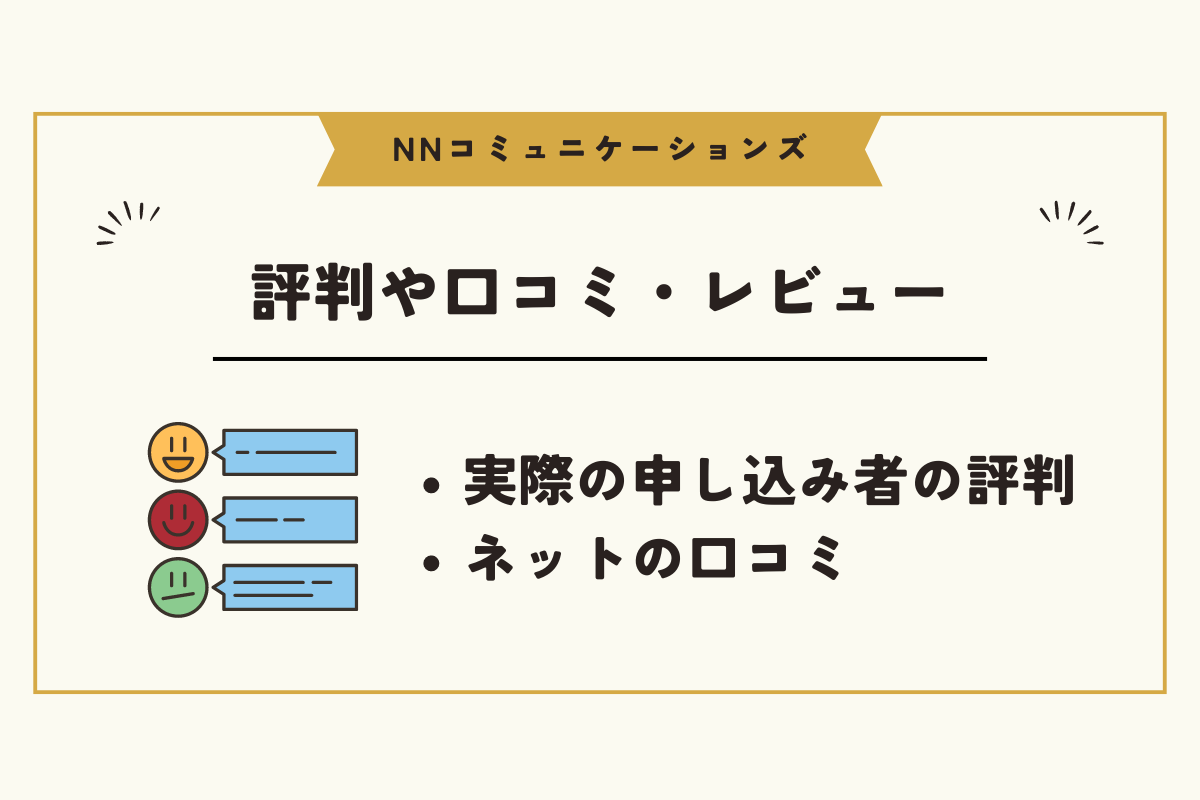 NNコミュニケーションズ

評判や口コミ・レビュー

• 実際の申し込み者の評判
• ネットの口コミ