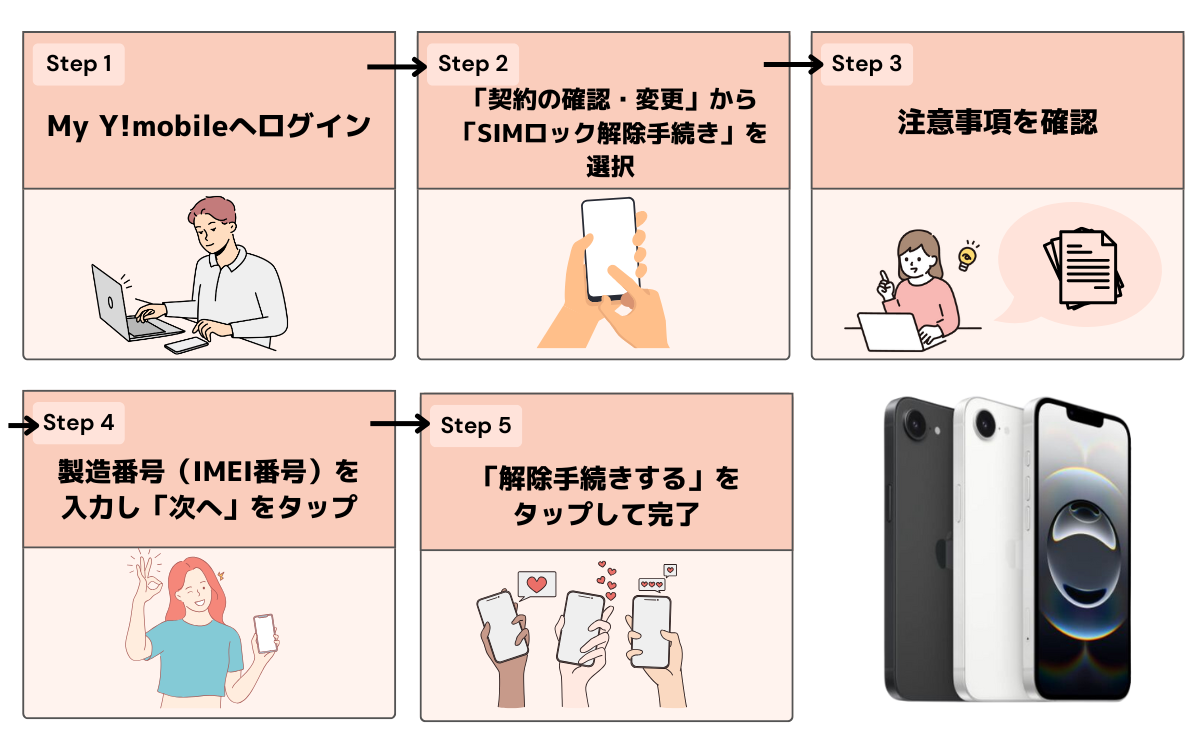 Step 1

My Y!mobileへログイン

Step 2

「契約の確認・変更」から「SIMロック解除手続き」を選択

Step 3

注意事項を確認

Step 4

製造番号（IMEI番号）を入力し「次へ」をタップ

Step 5

「解除手続きする」をタップして完了