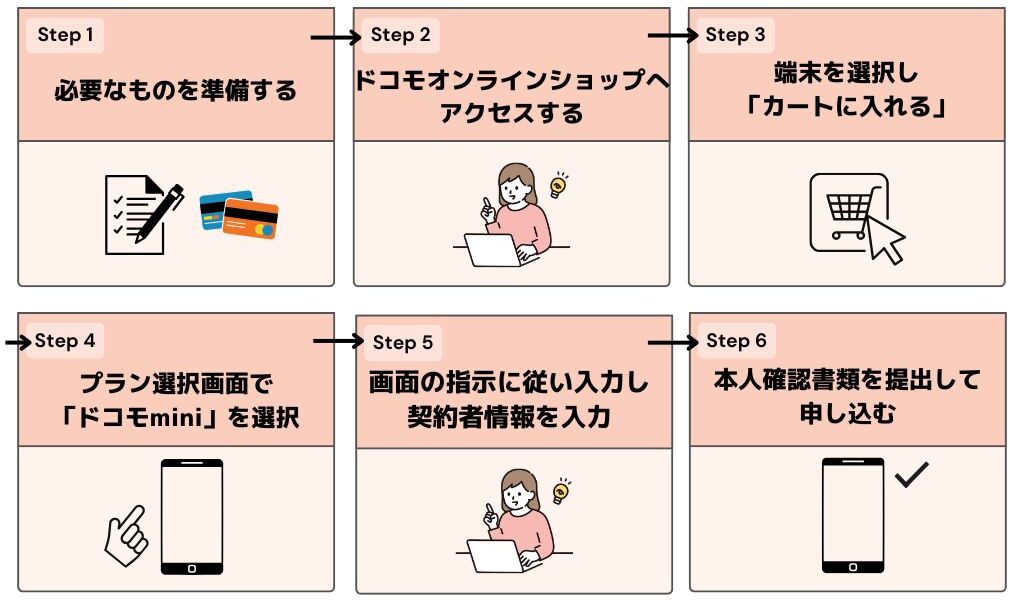 Step 1
必要なものを準備する

Step 2
ドコモオンラインショップへアクセスする

Step 3
端末を選択し「カートに入れる」

Step 4
プラン選択画面で「ドコモmini」を選択

Step 5
画面の指示に従い入力し契約者情報を入力

Step 6
本人確認書類を提出して申し込む