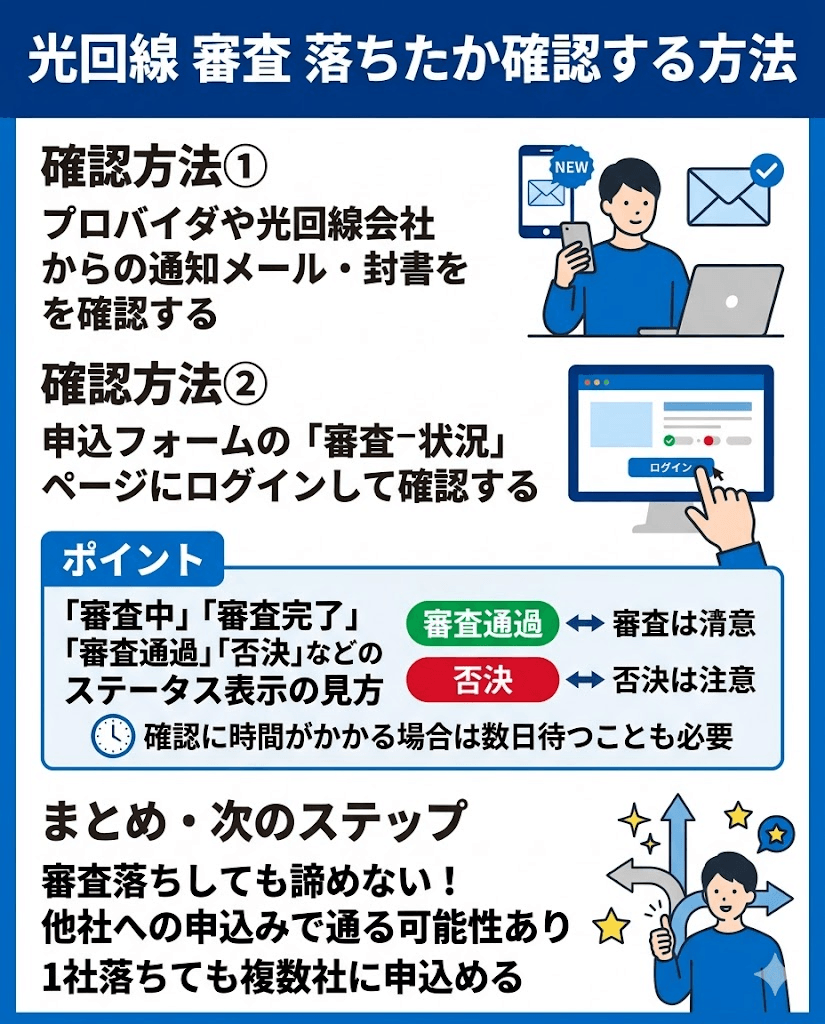 光回線 審査 落ちたか確認する方法

確認方法①

プロバイダや光回線会社からの通知メール・封書をを確認する

NEW

確認方法②

申込フォームの「審査−状況」ページにログインして確認する

ログイン

ポイント

「審査中」「審査完了」「審査通過」「否決」などのステータス表示の見方

審査通過 ↔ 審査は清意

否決 ↔ 否決は注意

確認に時間がかかる場合は数日待つことも必要

まとめ・次のステップ

審査落ちしても諦めない！
他社への申込みで通る可能性あり
1社落ちても複数社に申込める