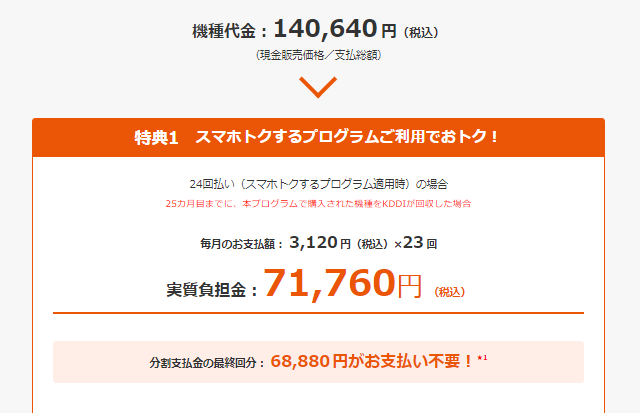 機種代金：140,640円（税込）
（現金販売価格／支払総額）

特典1　スマホトクするプログラムご利用でおトク！

24回払い（スマホトクするプログラム適用時）の場合
25カ月目までに、本プログラムで購入された機種をKDDIが回収した場合

毎月のお支払額：3,120円（税込）×23回

実質負担金：71,760円（税込）

分割支払金の最終回分：68,880円がお支払い不要！*1