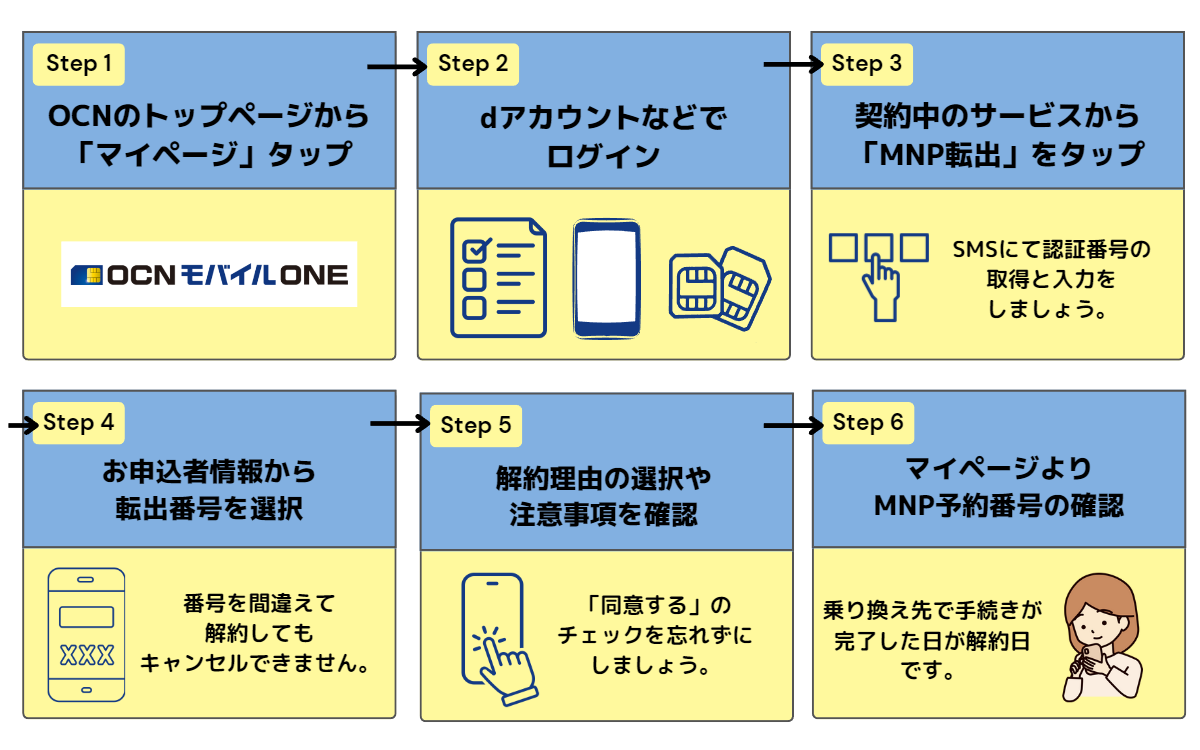 Step 1

OCNのトップページから「マイページ」タップ

OCNモバイルONE

Step 2

dアカウントなどでログイン

Step 3

契約中のサービスから「MNP転出」をタップ

SMSにて認証番号の取得と入力をしましょう。

Step 4

お申込者情報から転出番号を選択

XXX

番号を間違えて解約してもキャンセルできません。

Step 5

解約理由の選択や注意事項を確認

「同意する」のチェックを忘れずにしましょう。

Step 6

マイページよりMNP予約番号の確認

乗り換え先で手続きが完了した日が解約日です。